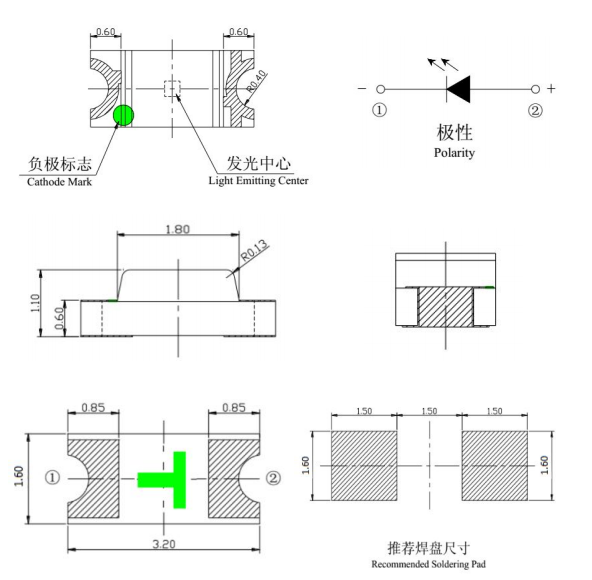 0.60

0.60

R0.40

负极标志
Cathode Mark

发光中心
Light Emitting Center

− ① ② +

极性
Polarity

1.80

R0.13

1.10

0.60

0.85

0.85

1.60

①

②

3.20

1.50 1.50 1.50

1.60

1.60

推荐焊盘尺寸
Recommended Soldering Pad