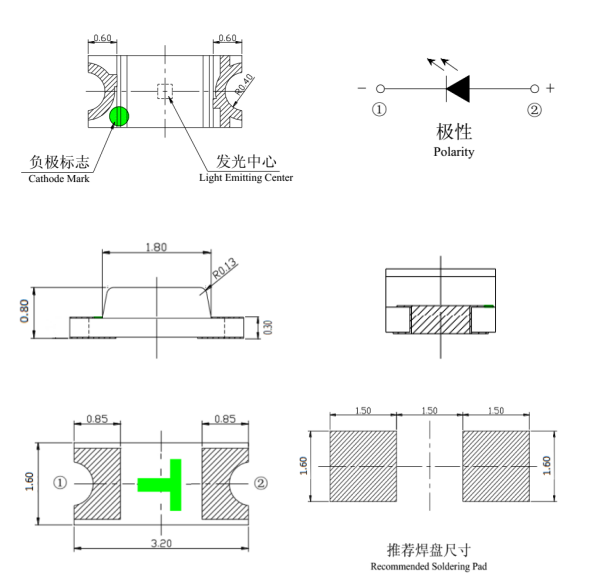 0.60

0.60

R0.40

负极标志
Cathode Mark

发光中心
Light Emitting Center

− ① ② +

极性
Polarity

1.80

R0.13

0.80

0.30

0.85

0.85

1.60

①

②

3.20

1.50 1.50 1.50

1.60

1.60

推荐焊盘尺寸
Recommended Soldering Pad